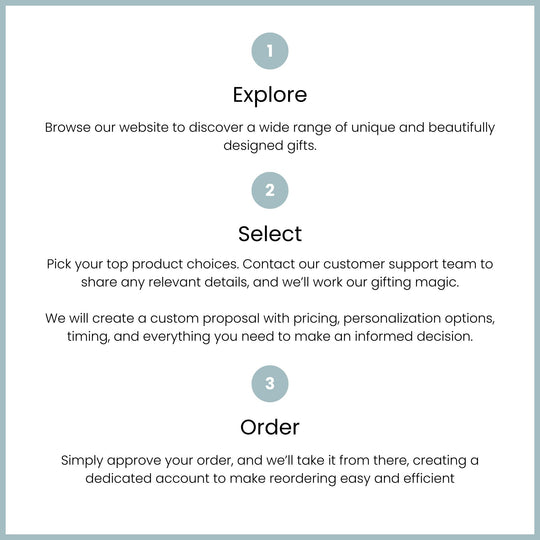 1

Explore

Browse our website to discover a wide range of unique and beautifully designed gifts.

2

Select

Pick your top product choices. Contact our customer support team to share any relevant details, and we'll work our gifting magic.

We will create a custom proposal with pricing, personalization options, timing, and everything you need to make an informed decision.

3

Order

Simply approve your order, and we'll take it from there, creating a dedicated account to make reordering easy and efficient